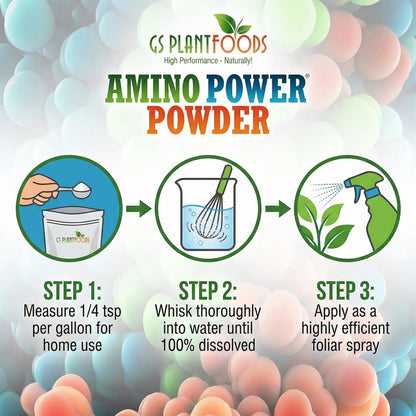 GS PLANTFOODS
High Performance - Naturally!

AMINO POWER®
POWDER

GS PLANTFOODS

STEP 1:
Measure 1/4 tsp per gallon for home use

STEP 2:
Whisk thoroughly into water until 100% dissolved

STEP 3:
Apply as a highly efficient foliar spray